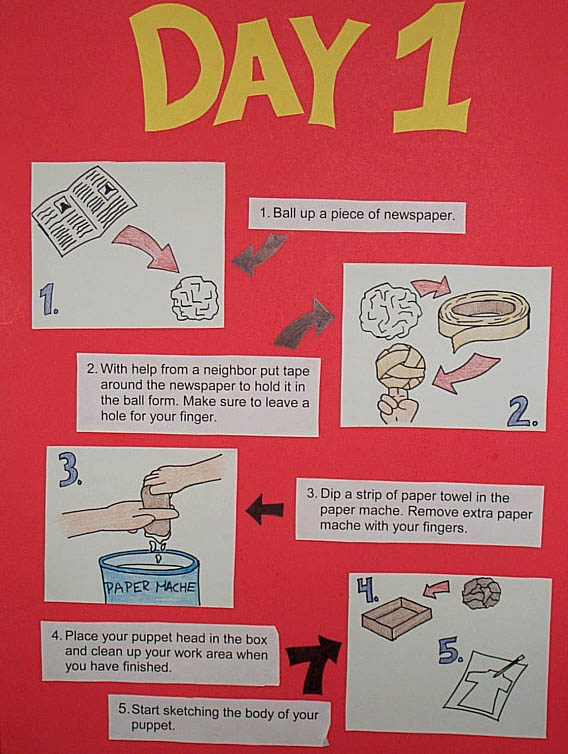 DAY 1

1.

1. Ball up a piece of newspaper.

2.

2. With help from a neighbor put tape around the newspaper to hold it in the ball form. Make sure to leave a hole for your finger.

3.

PAPER MACHE

3. Dip a strip of paper towel in the paper mache. Remove extra paper mache with your fingers.

4.

5.

4. Place your puppet head in the box and clean up your work area when you have finished.

5. Start sketching the body of your puppet.